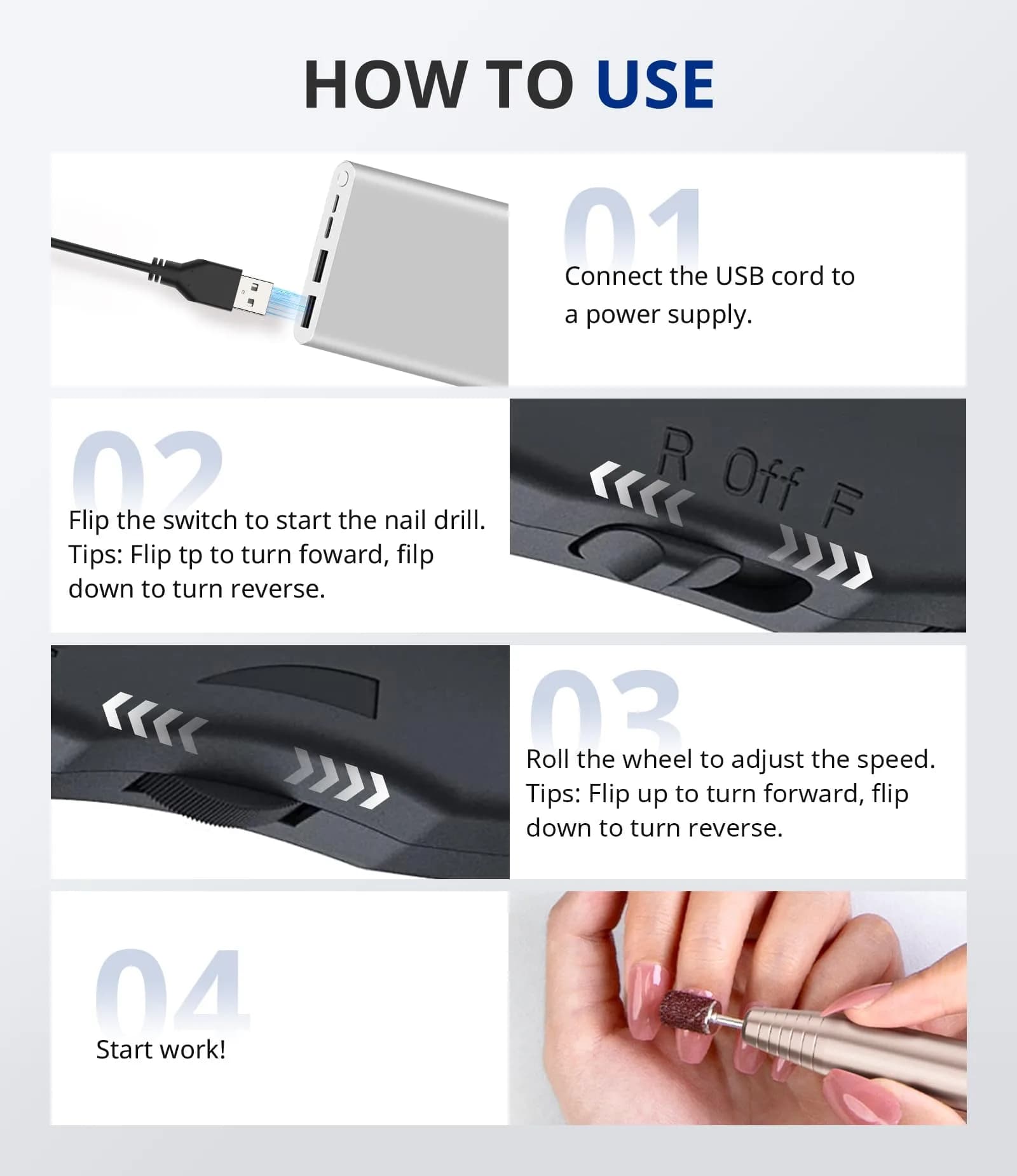 HOW TO USE

01

Connect the USB cord to a power supply.

02

Flip the switch to start the nail drill. Tips: Flip tp to turn foward, filp down to turn reverse.

R Off F

03

Roll the wheel to adjust the speed. Tips: Flip up to turn forward, flip down to turn reverse.

04

Start work!