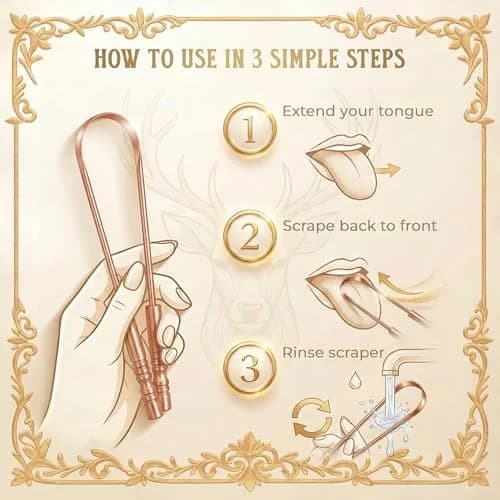 HOW TO USE IN 3 SIMPLE STEPS

1
Extend your tongue

2
Scrape back to front

3
Rinse scraper