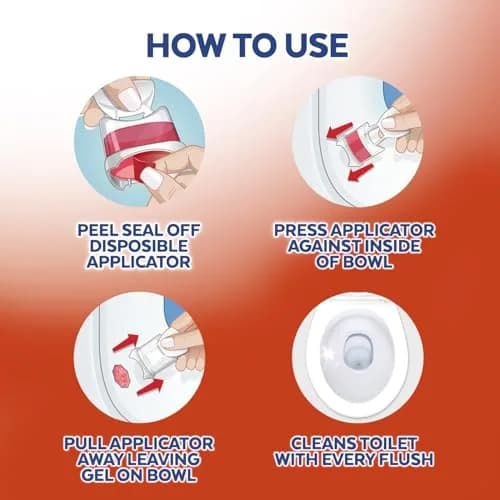 HOW TO USE

PEEL SEAL OFF DISPOSIBLE APPLICATOR

PRESS APPLICATOR AGAINST INSIDE OF BOWL

PULL APPLICATOR AWAY LEAVING GEL ON BOWL

CLEANS TOILET WITH EVERY FLUSH