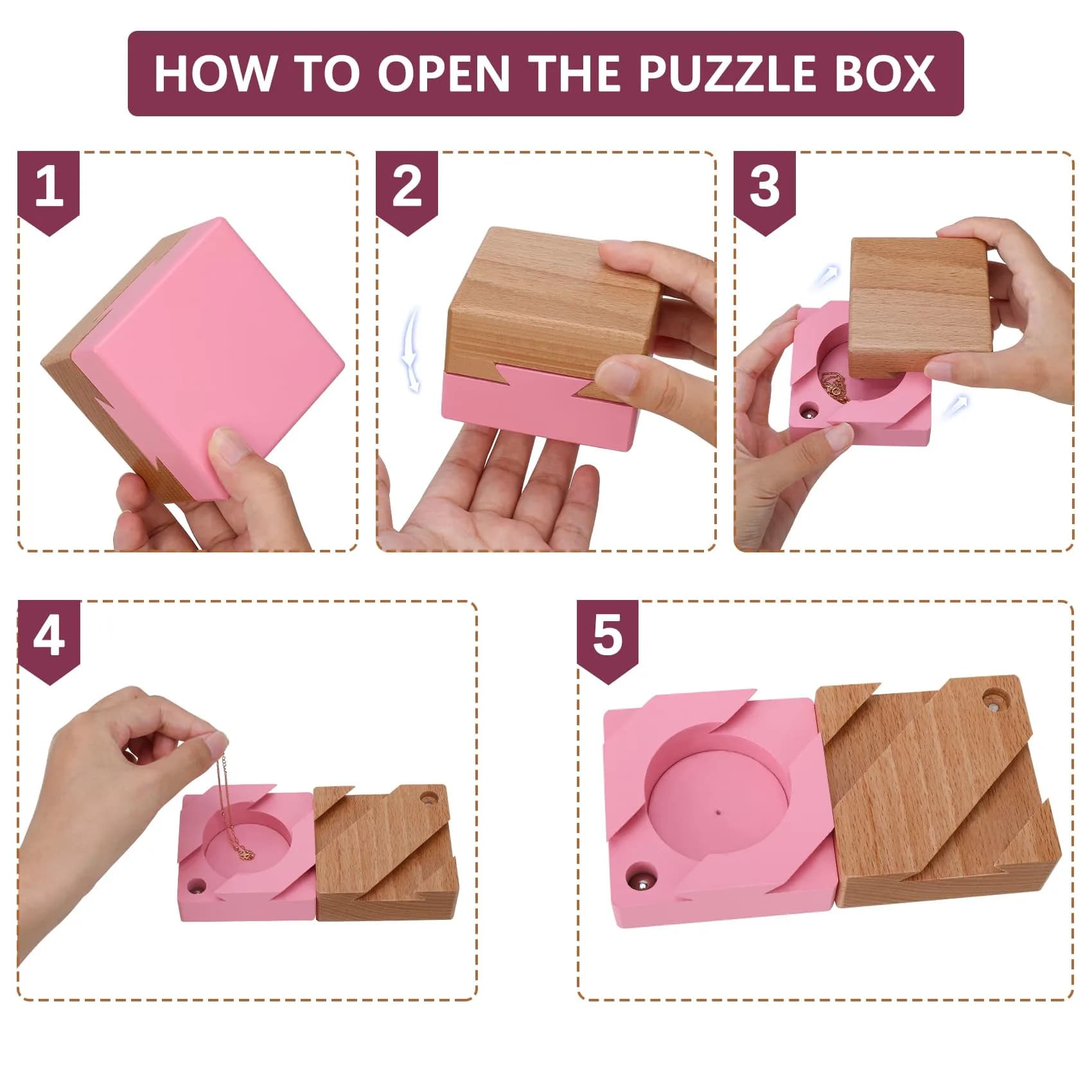 HOW TO OPEN THE PUZZLE BOX

1

2

3

4

5