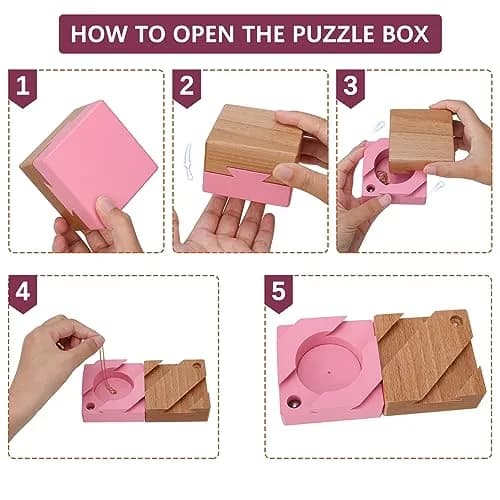 HOW TO OPEN THE PUZZLE BOX

1

2

3

4

5