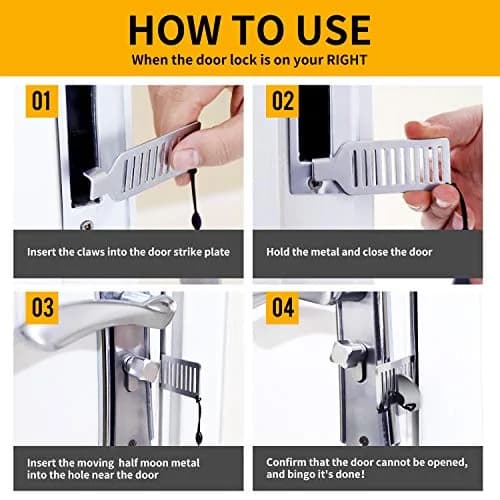 HOW TO USE
When the door lock is on your RIGHT

01

Insert the claws into the door strike plate

02

Hold the metal and close the door

03

Insert the moving half moon metal into the hole near the door

04

Confirm that the door cannot be opened, and bingo it's done!