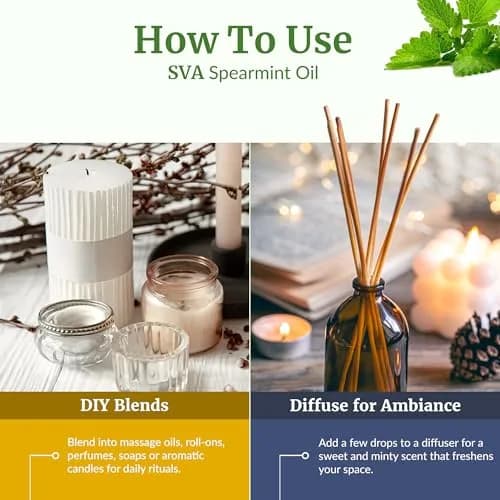 How To Use
SVA Spearmint Oil

DIY Blends

Blend into massage oils, roll-ons, perfumes, soaps or aromatic candles for daily rituals.

Diffuse for Ambiance

Add a few drops to a diffuser for a sweet and minty scent that freshens your space.