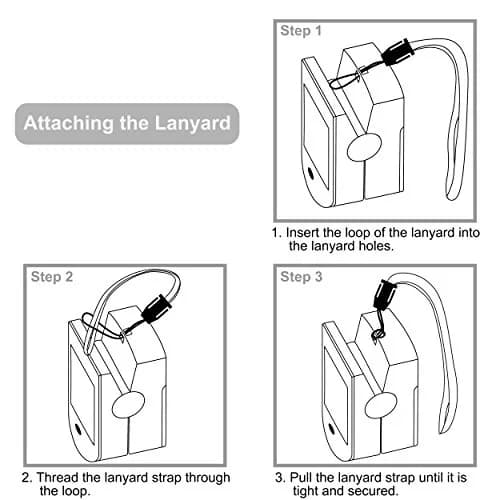 Attaching the Lanyard

Step 1

1. Insert the loop of the lanyard into the lanyard holes.

Step 2

2. Thread the lanyard strap through the loop.

Step 3

3. Pull the lanyard strap until it is tight and secured.