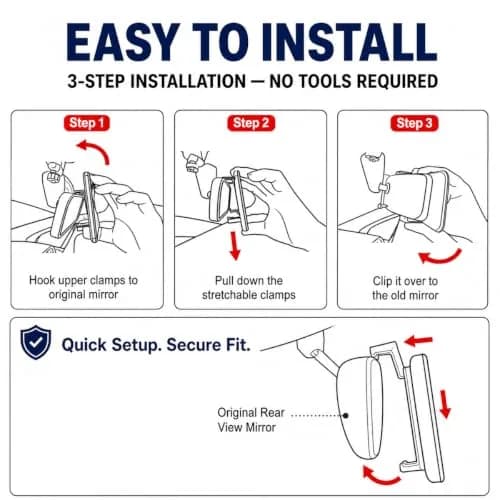 EASY TO INSTALL

3-STEP INSTALLATION — NO TOOLS REQUIRED

Step 1

Hook upper clamps to original mirror

Step 2

Pull down the stretchable clamps

Step 3

Clip it over to the old mirror

Quick Setup. Secure Fit.

Original Rear View Mirror