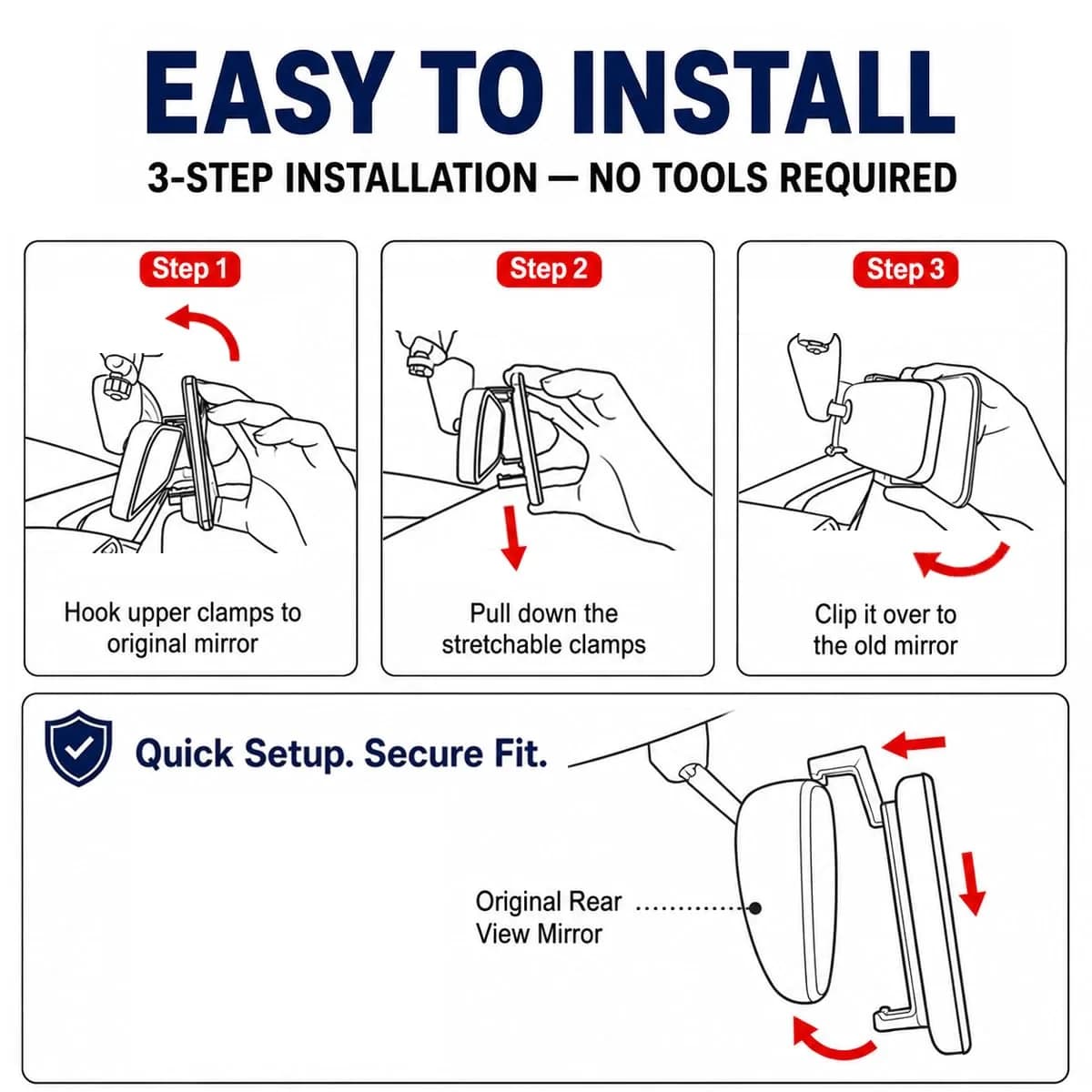 EASY TO INSTALL

3-STEP INSTALLATION — NO TOOLS REQUIRED

Step 1

Hook upper clamps to original mirror

Step 2

Pull down the stretchable clamps

Step 3

Clip it over to the old mirror

Quick Setup. Secure Fit.

Original Rear View Mirror