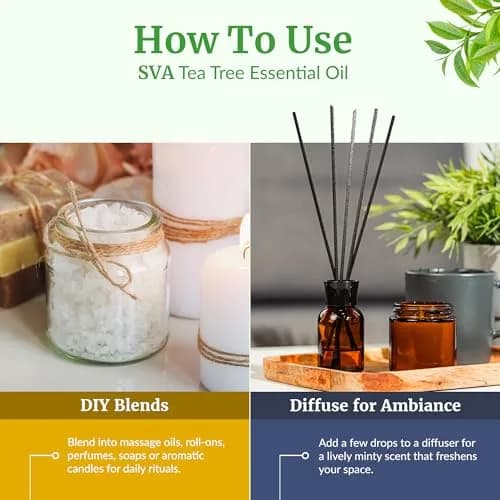 How To Use
SVA Tea Tree Essential Oil

DIY Blends

Blend into massage oils, roll-ons, perfumes, soaps or aromatic candles for daily rituals.

Diffuse for Ambiance

Add a few drops to a diffuser for a lively minty scent that freshens your space.