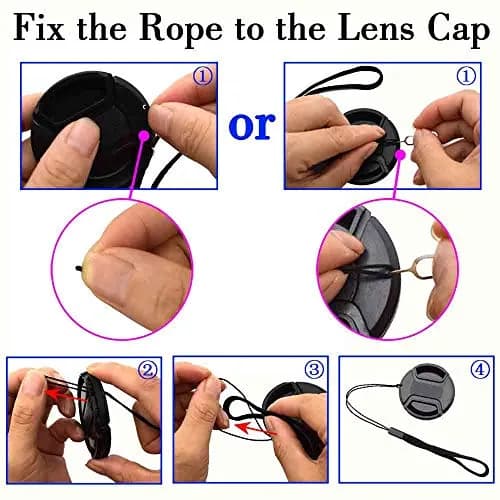 Fix the Rope to the Lens Cap

①

or

①

②

③

④