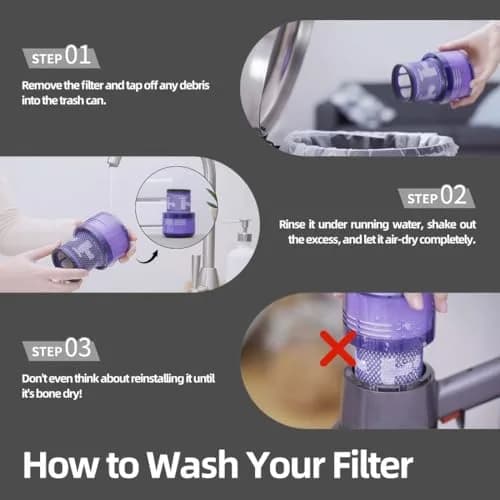 STEP 01

Remove the filter and tap off any debris into the trash can.

STEP 02

Rinse it under running water, shake out the excess, and let it air-dry completely.

STEP 03

Don't even think about reinstalling it until it's bone dry!

How to Wash Your Filter