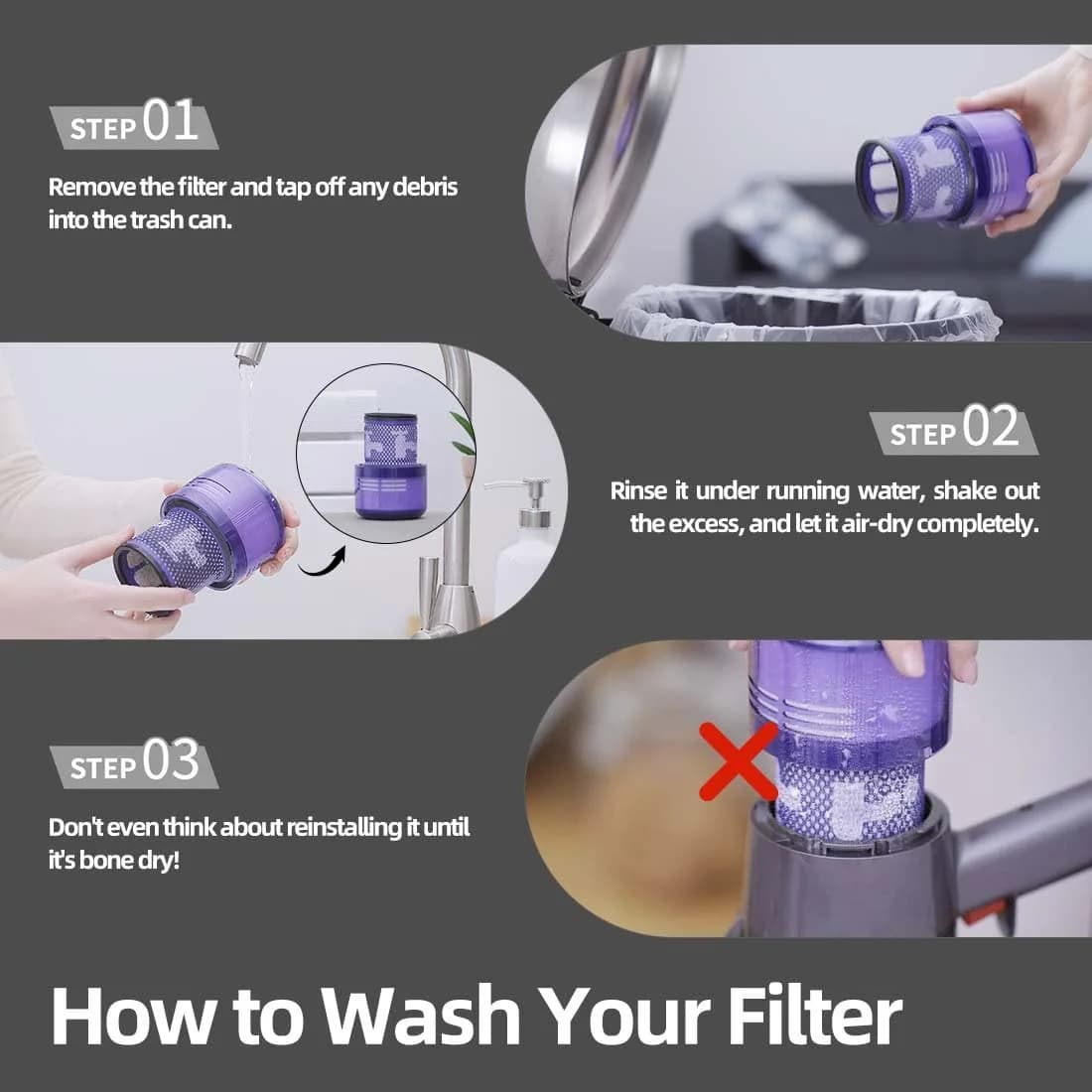 STEP 01

Remove the filter and tap off any debris into the trash can.

STEP 02

Rinse it under running water, shake out the excess, and let it air-dry completely.

STEP 03

Don't even think about reinstalling it until it's bone dry!

How to Wash Your Filter