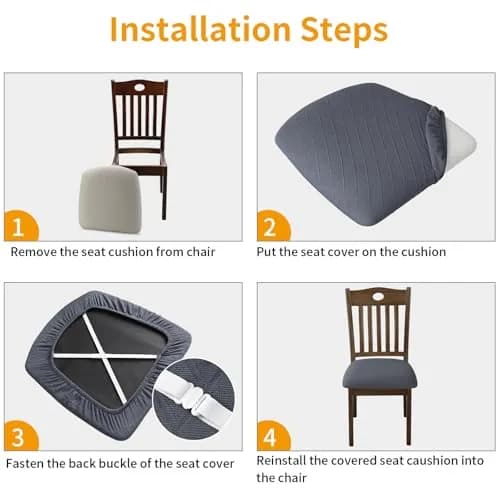 Installation Steps

1

Remove the seat cushion from chair

2

Put the seat cover on the cushion

3

Fasten the back buckle of the seat cover

4

Reinstall the covered seat caushion into the chair