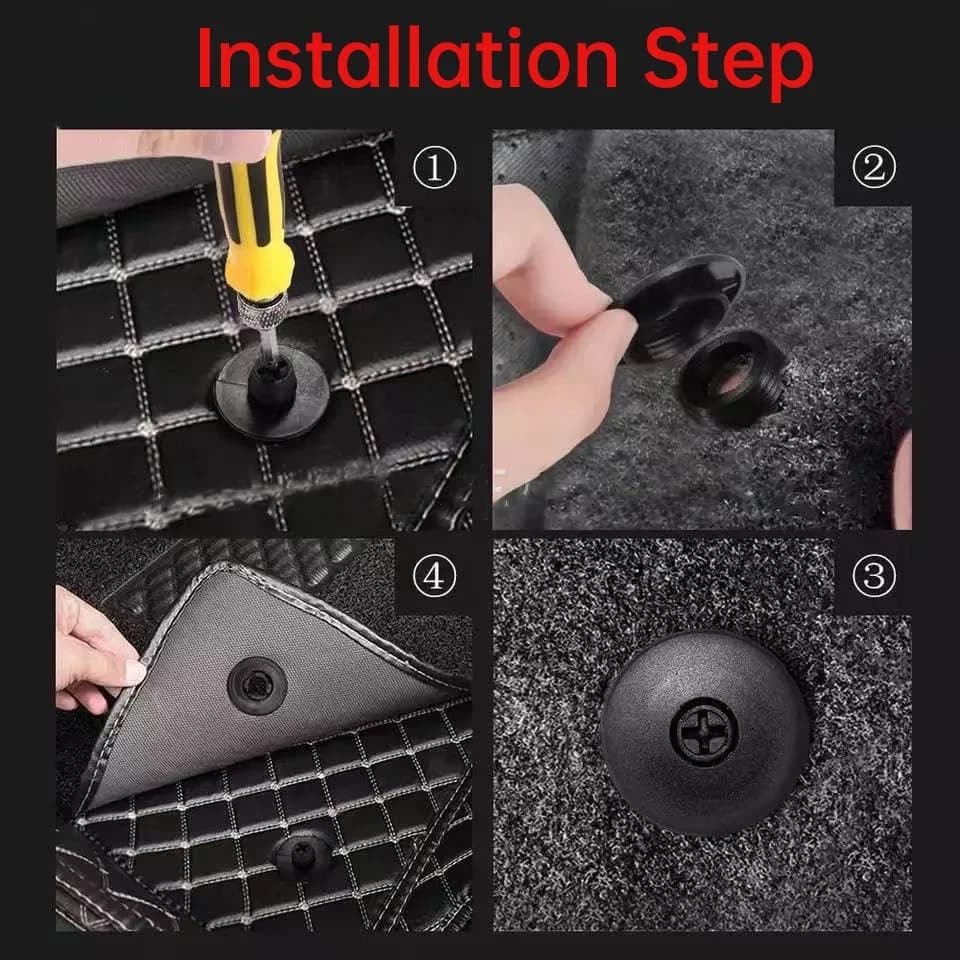 Installation Step

①

②

④

③