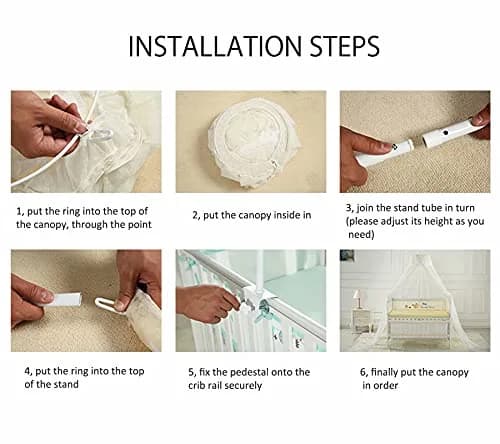 INSTALLATION STEPS

1, put the ring into the top of the canopy, through the point

2, put the canopy inside in

3, join the stand tube in turn (please adjust its height as you need)

4, put the ring into the top of the stand

5, fix the pedestal onto the crib rail securely

6, finally put the canopy in order