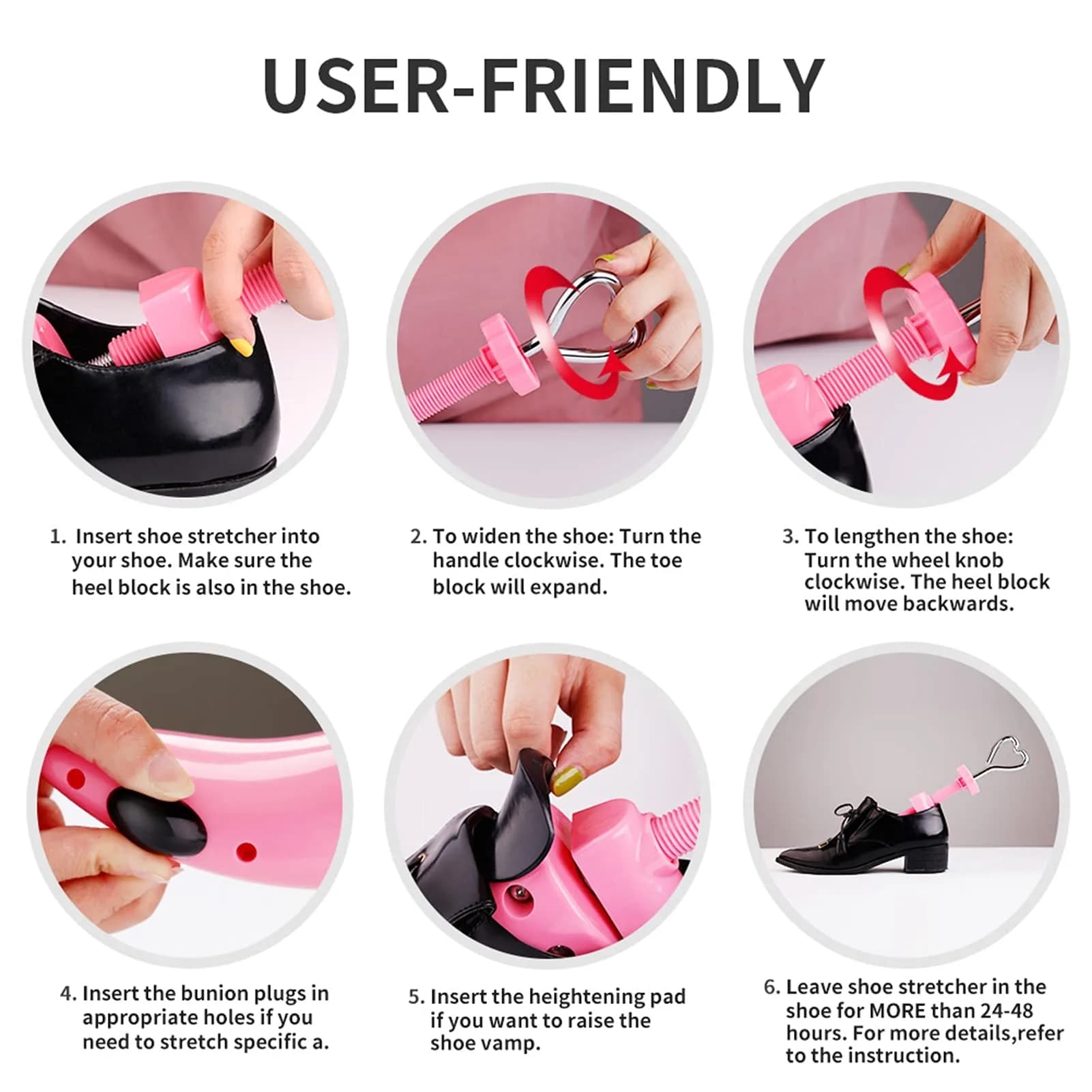 USER-FRIENDLY

1. Insert shoe stretcher into your shoe. Make sure the heel block is also in the shoe.

2. To widen the shoe: Turn the handle clockwise. The toe block will expand.

3. To lengthen the shoe: Turn the wheel knob clockwise. The heel block will move backwards.

4. Insert the bunion plugs in appropriate holes if you need to stretch specific a.

5. Insert the heightening pad if you want to raise the shoe vamp.

6. Leave shoe stretcher in the shoe for MORE than 24-48 hours. For more details,refer to the instruction.