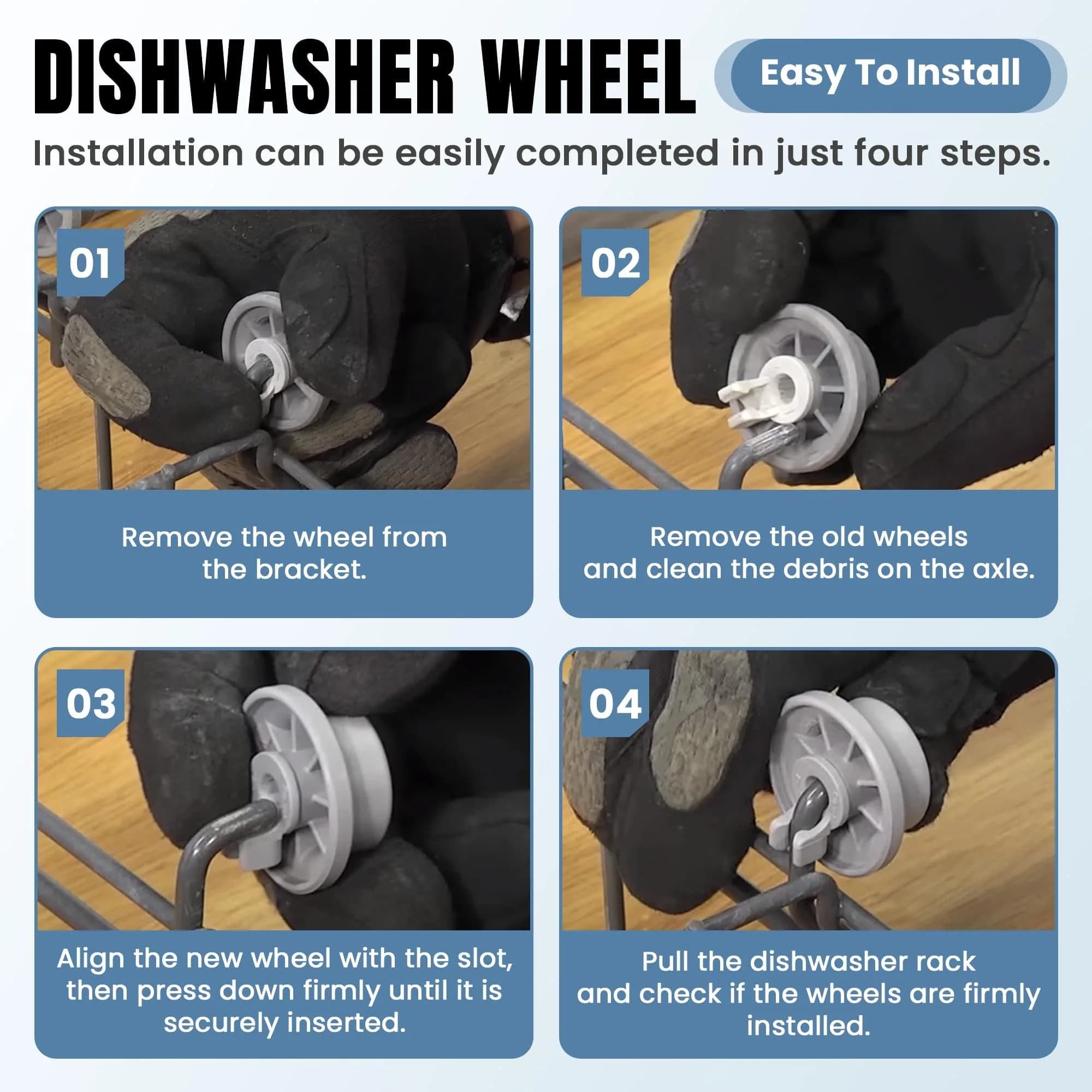 DISHWASHER WHEEL

Easy To Install

Installation can be easily completed in just four steps.

01

Remove the wheel from the bracket.

02

Remove the old wheels and clean the debris on the axle.

03

Align the new wheel with the slot, then press down firmly until it is securely inserted.

04

Pull the dishwasher rack and check if the wheels are firmly installed.