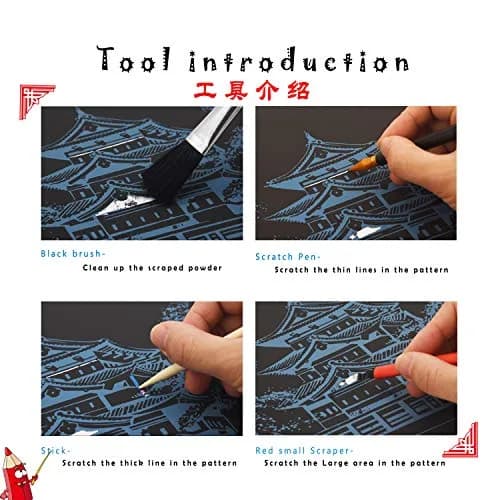 Tool introduction
工具介绍

Black brush-
Clean up the scraped powder

Scratch Pen-
Scratch the thin lines in the pattern

Stick-
Scratch the thick line in the pattern

Red small Scraper-
Scratch the Large area in the pattern