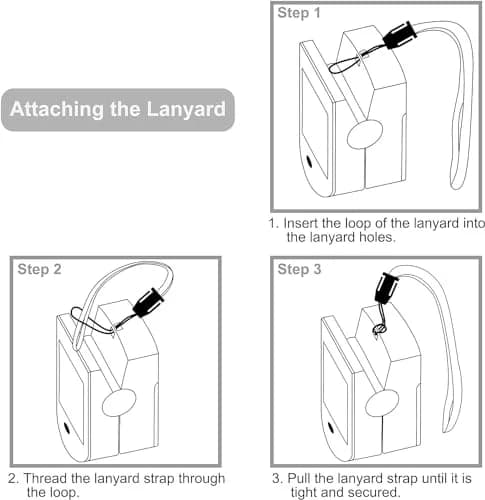 Attaching the Lanyard

Step 1

1. Insert the loop of the lanyard into the lanyard holes.

Step 2

2. Thread the lanyard strap through the loop.

Step 3

3. Pull the lanyard strap until it is tight and secured.