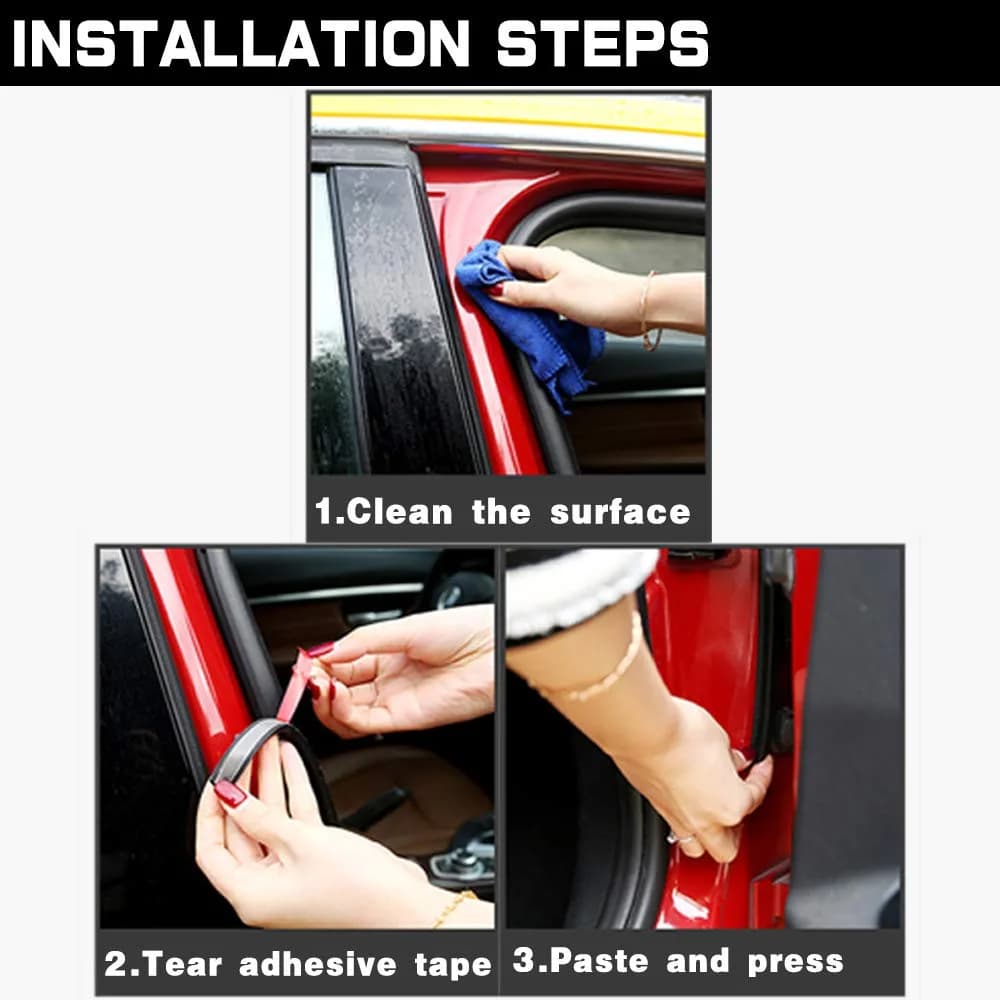 INSTALLATION STEPS

1.Clean the surface

2.Tear adhesive tape

3.Paste and press