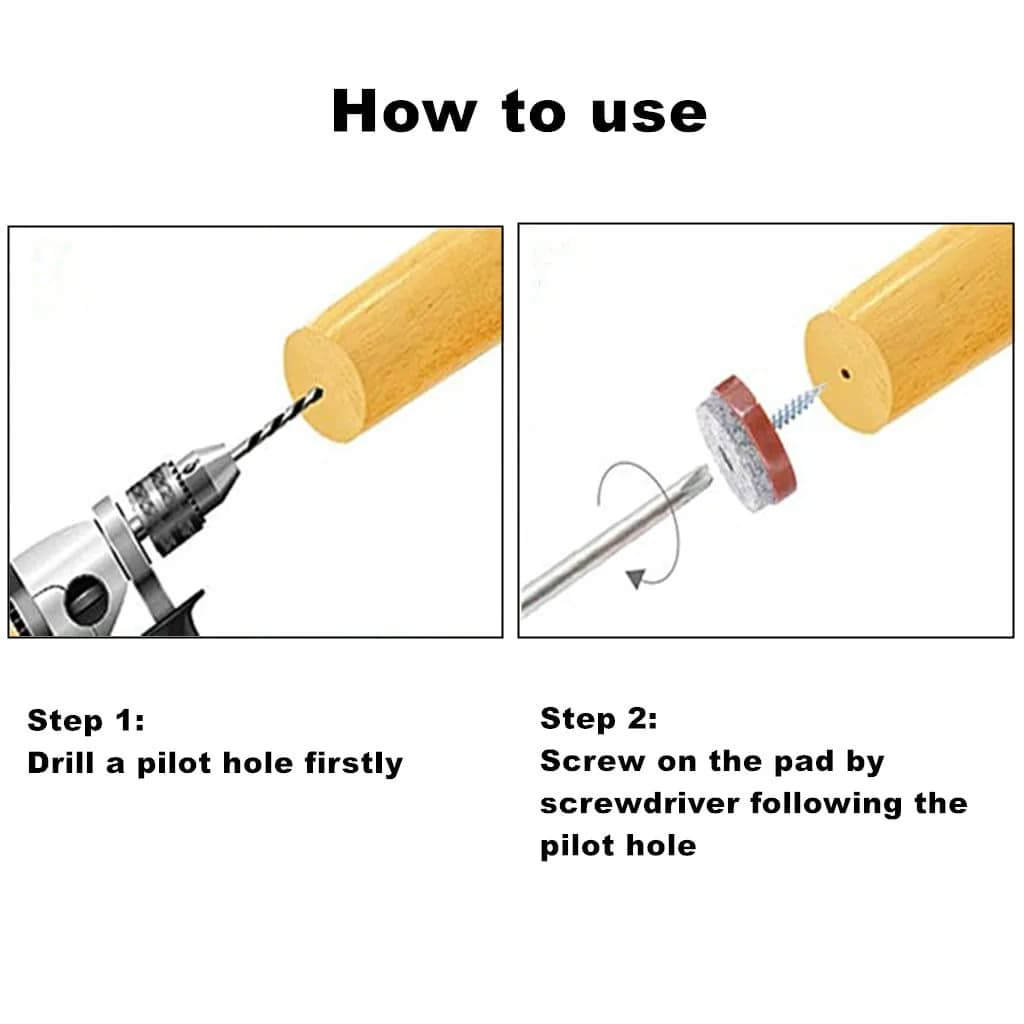 How to use

Step 1:
Drill a pilot hole firstly

Step 2:
Screw on the pad by screwdriver following the pilot hole