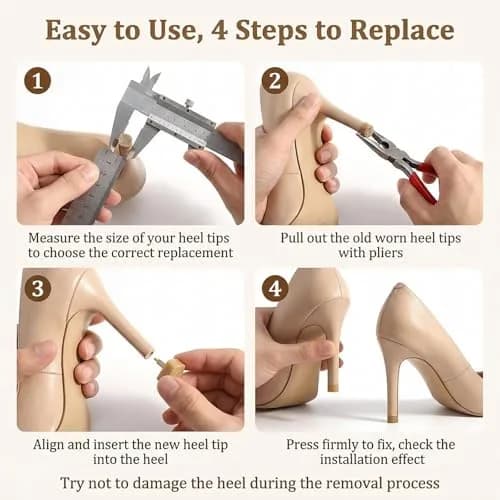 Easy to Use, 4 Steps to Replace

1

Measure the size of your heel tips to choose the correct replacement

2

Pull out the old worn heel tips with pliers

3

Align and insert the new heel tip into the heel

4

Press firmly to fix, check the installation effect

Try not to damage the heel during the removal process