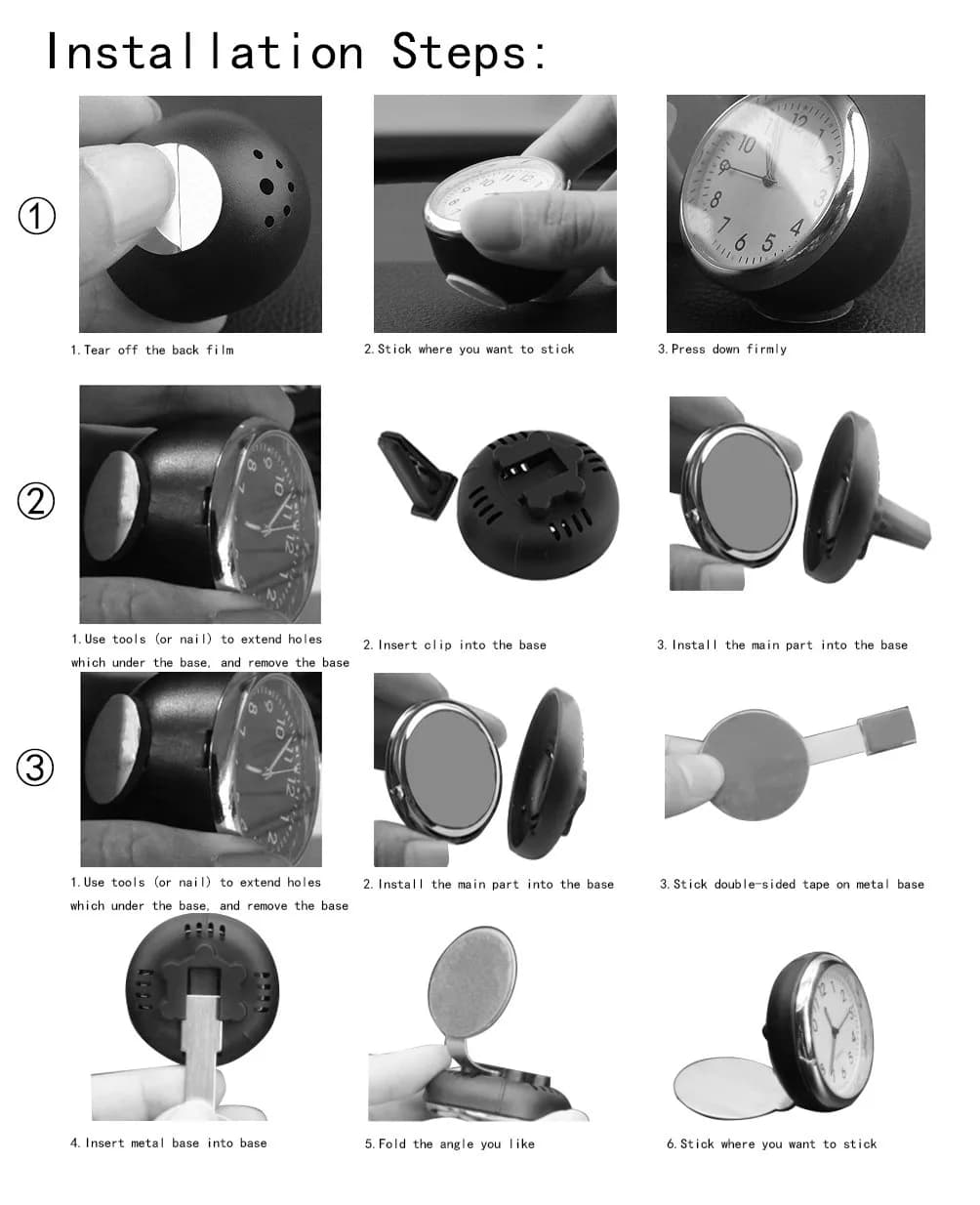 Installation Steps:

①

1. Tear off the back film

2. Stick where you want to stick

3. Press down firmly

②

1. Use tools (or nail) to extend holes which under the base, and remove the base

2. Insert clip into the base

3. Install the main part into the base

③

1. Use tools (or nail) to extend holes which under the base, and remove the base

2. Install the main part into the base

3. Stick double-sided tape on metal base

4. Insert metal base into base

5. Fold the angle you like

6. Stick where you want to stick