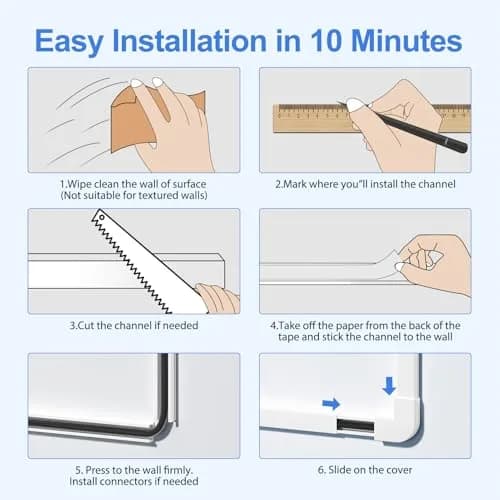 Easy Installation in 10 Minutes

1.Wipe clean the wall of surface
(Not suitable for textured walls)

2.Mark where you"ll install the channel

3.Cut the channel if needed

4.Take off the paper from the back of the tape and stick the channel to the wall

5. Press to the wall firmly.
Install connectors if needed

6. Slide on the cover