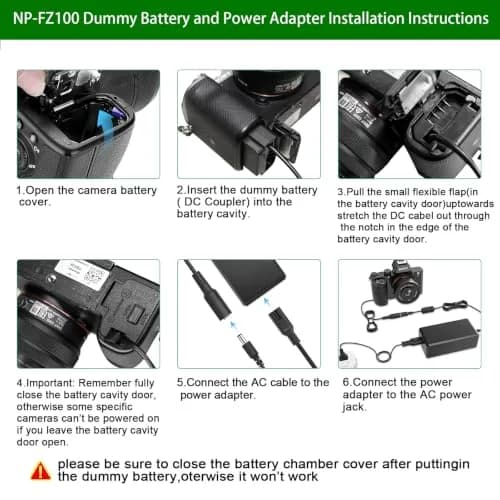 NP-FZ100 Dummy Battery and Power Adapter Installation Instructions

1.Open the camera battery cover.

2.Insert the dummy battery ( DC Coupler) into the battery cavity.

3.Pull the small flexible flap(in the battery cavity door)uptowards stretch the DC cabel out through the notch in the edge of the battery cavity door.

4.Important: Remember fully close the battery cavity door, otherwise some specific cameras can't be powered on if you leave the battery cavity door open.

5.Connect the AC cable to the power adapter.

6.Connect the power adapter to the AC power jack.

please be sure to close the battery chamber cover after puttingin the dummy battery,oterwise it won't work