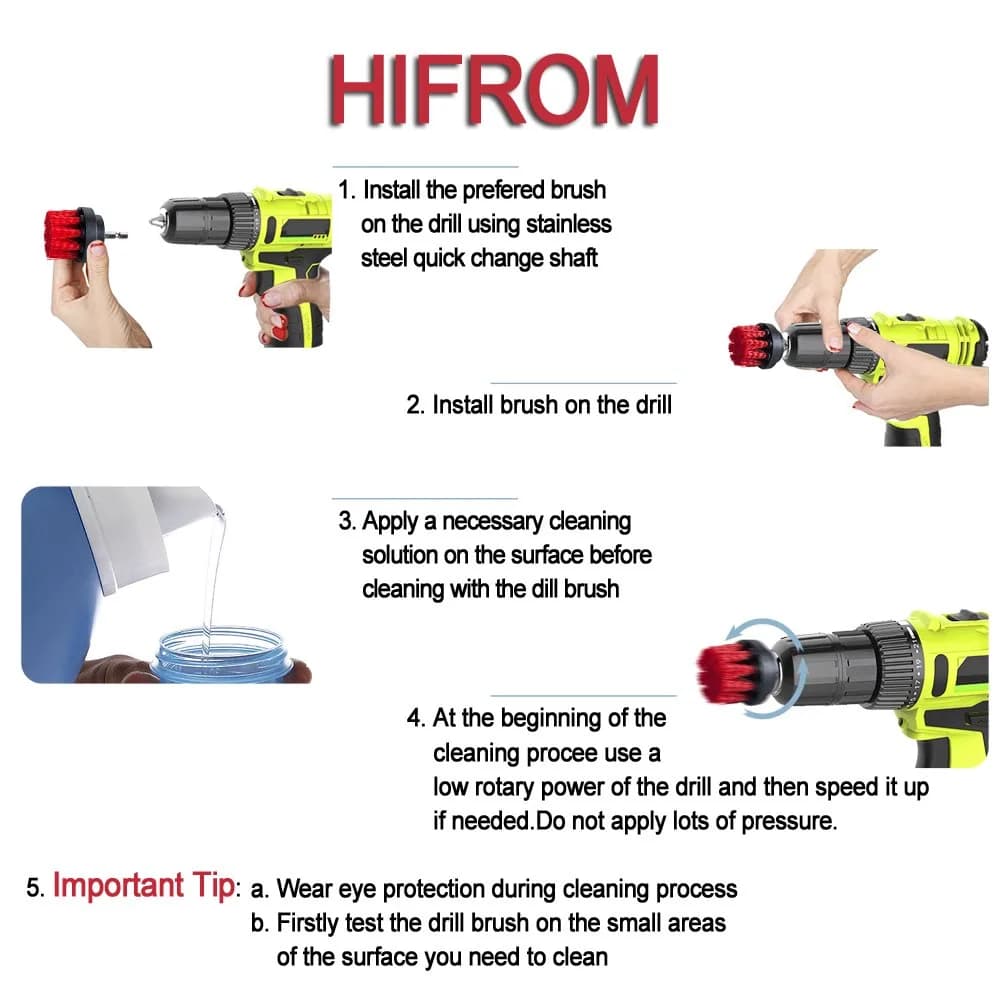 HIFROM

1. Install the prefered brush on the drill using stainless steel quick change shaft

2. Install brush on the drill

3. Apply a necessary cleaning solution on the surface before cleaning with the dill brush

4. At the beginning of the cleaning procee use a low rotary power of the drill and then speed it up if needed.Do not apply lots of pressure.

5. Important Tip: a. Wear eye protection during cleaning process
b. Firstly test the drill brush on the small areas of the surface you need to clean