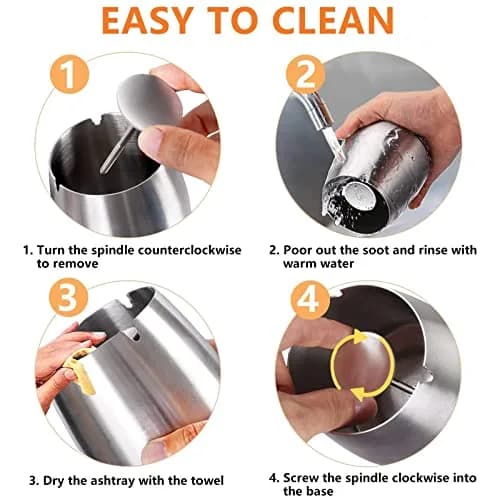 EASY TO CLEAN

1

2

1. Turn the spindle counterclockwise to remove

2. Poor out the soot and rinse with warm water

3

4

3. Dry the ashtray with the towel

4. Screw the spindle clockwise into the base