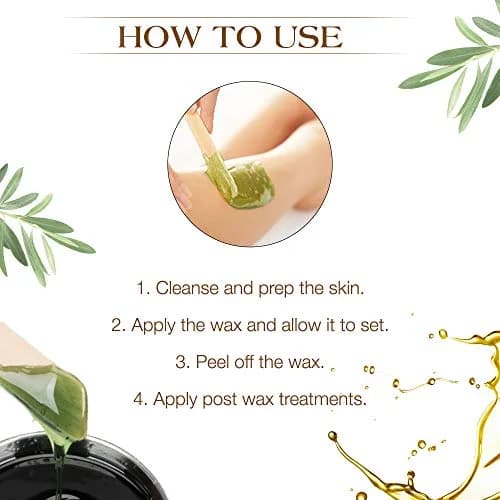 HOW TO USE

1. Cleanse and prep the skin.

2. Apply the wax and allow it to set.

3. Peel off the wax.

4. Apply post wax treatments.