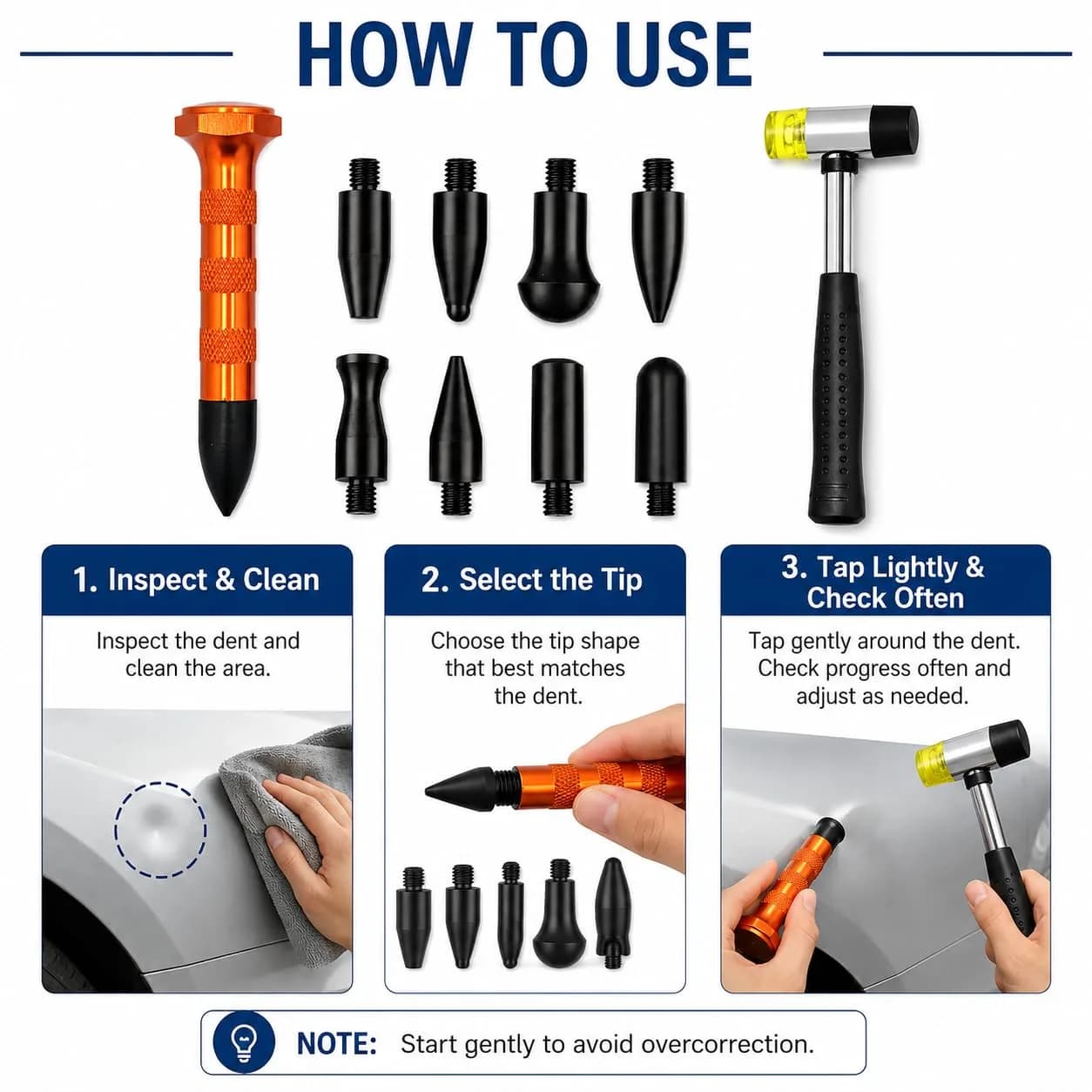 HOW TO USE

1. Inspect & Clean

Inspect the dent and clean the area.

2. Select the Tip

Choose the tip shape that best matches the dent.

3. Tap Lightly & Check Often

Tap gently around the dent. Check progress often and adjust as needed.

NOTE: Start gently to avoid overcorrection.