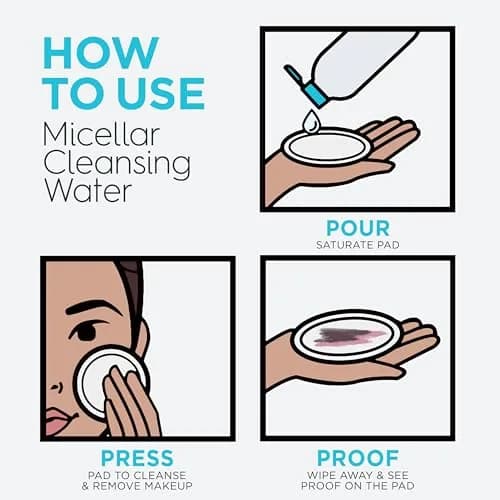 HOW TO USE
Micellar Cleansing Water

POUR
SATURATE PAD

PRESS
PAD TO CLEANSE & REMOVE MAKEUP

PROOF
WIPE AWAY & SEE PROOF ON THE PAD