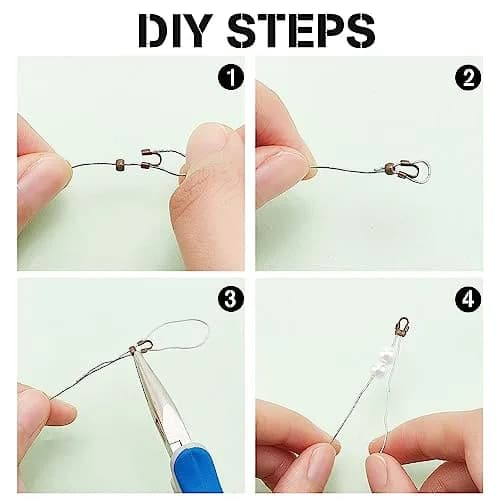 DIY STEPS

1

2

3

4