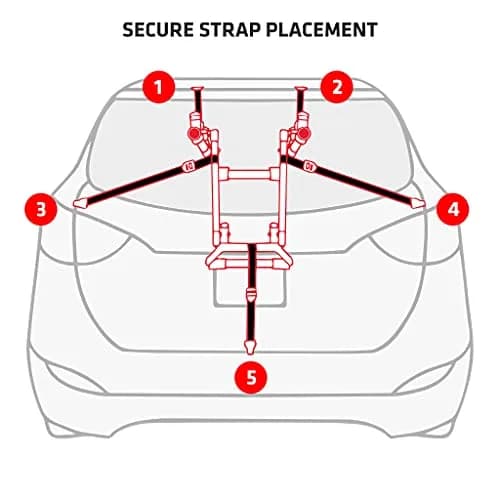 SECURE STRAP PLACEMENT

1

2

3

4

5