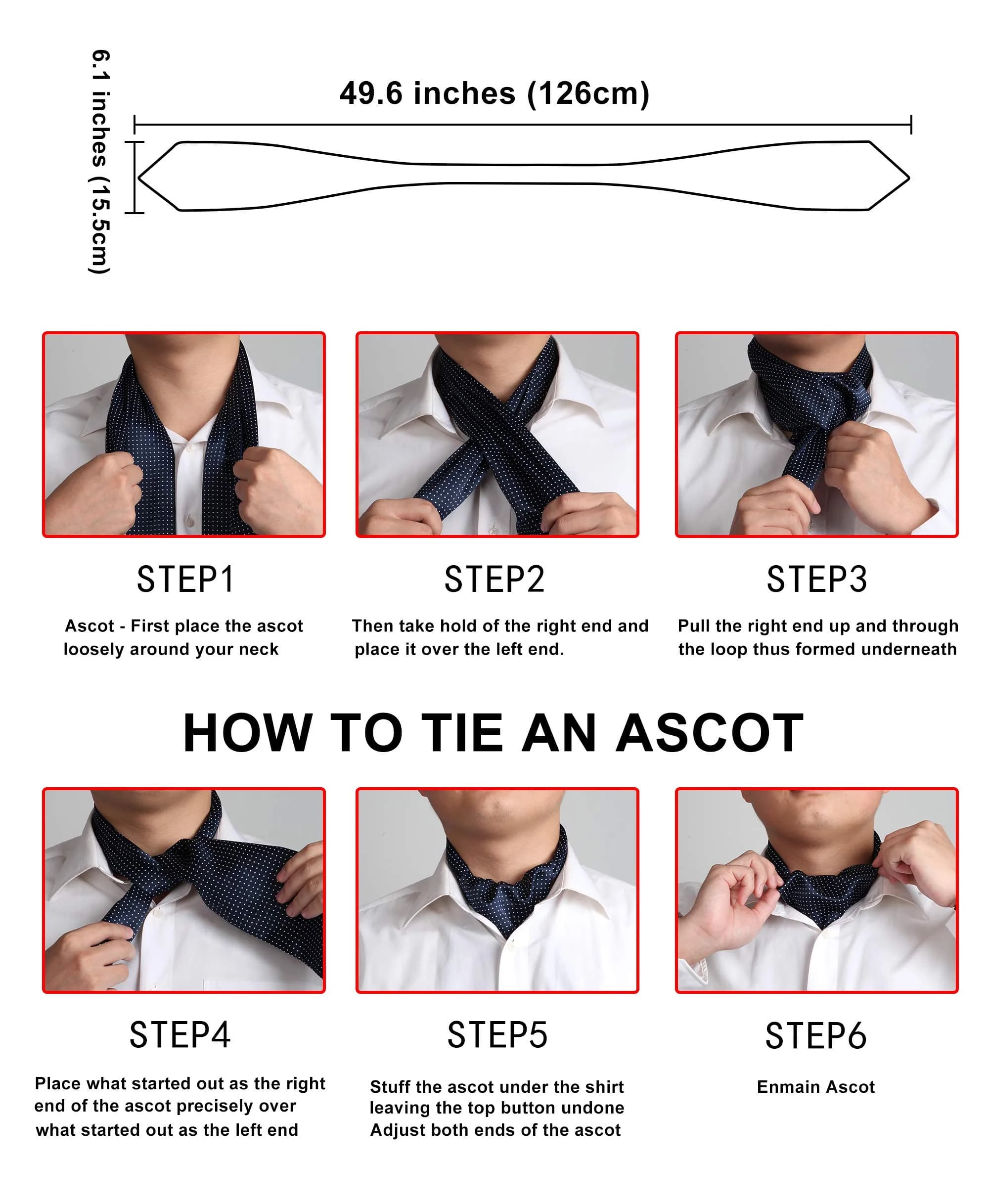 6.1 inches (15.5cm)

49.6 inches (126cm)

STEP1

Ascot - First place the ascot loosely around your neck

STEP2

Then take hold of the right end and place it over the left end.

STEP3

Pull the right end up and through the loop thus formed underneath

HOW TO TIE AN ASCOT

STEP4

Place what started out as the right end of the ascot precisely over what started out as the left end

STEP5

Stuff the ascot under the shirt leaving the top button undone Adjust both ends of the ascot

STEP6

Enmain Ascot