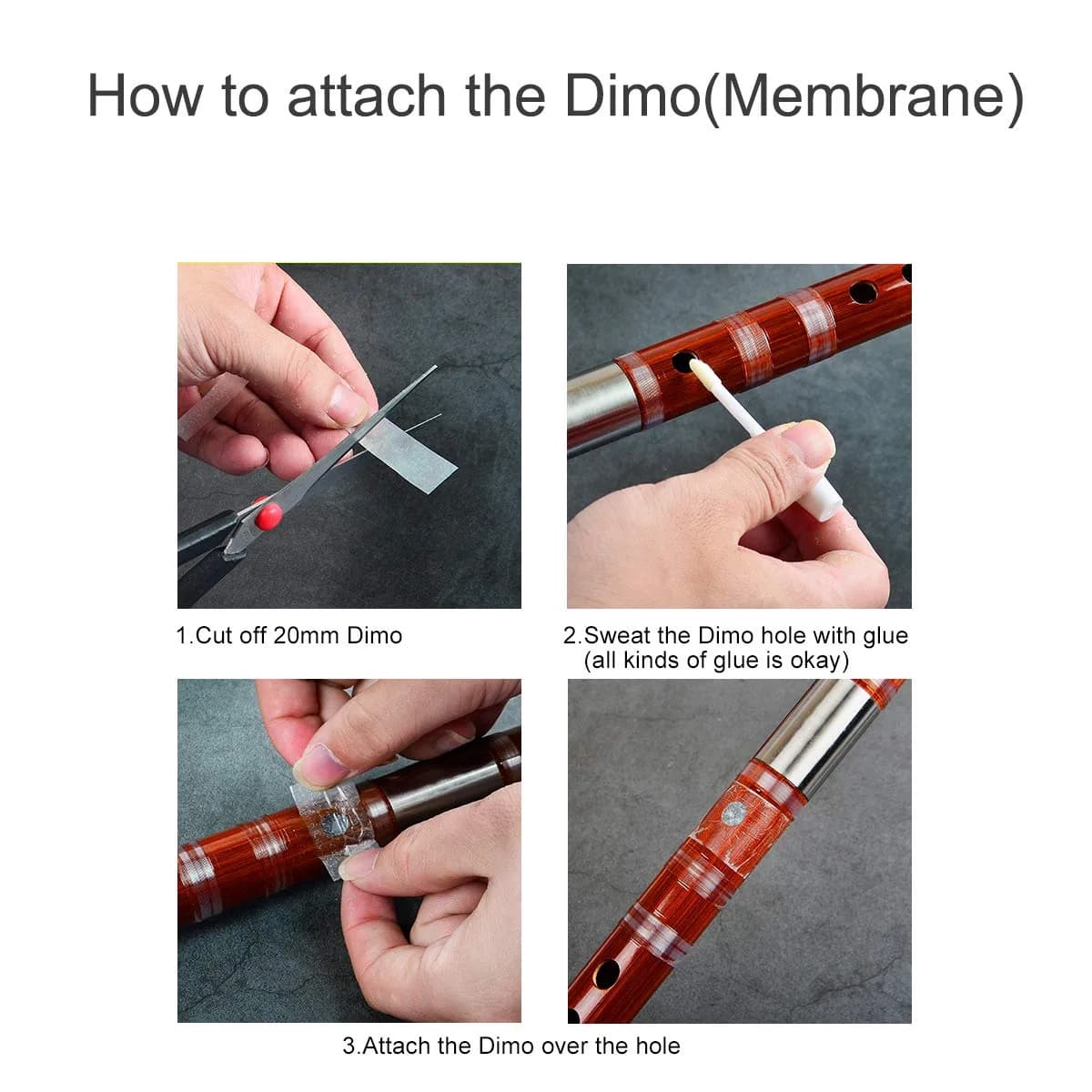 How to attach the Dimo(Membrane)

1.Cut off 20mm Dimo

2.Sweat the Dimo hole with glue (all kinds of glue is okay)

3.Attach the Dimo over the hole