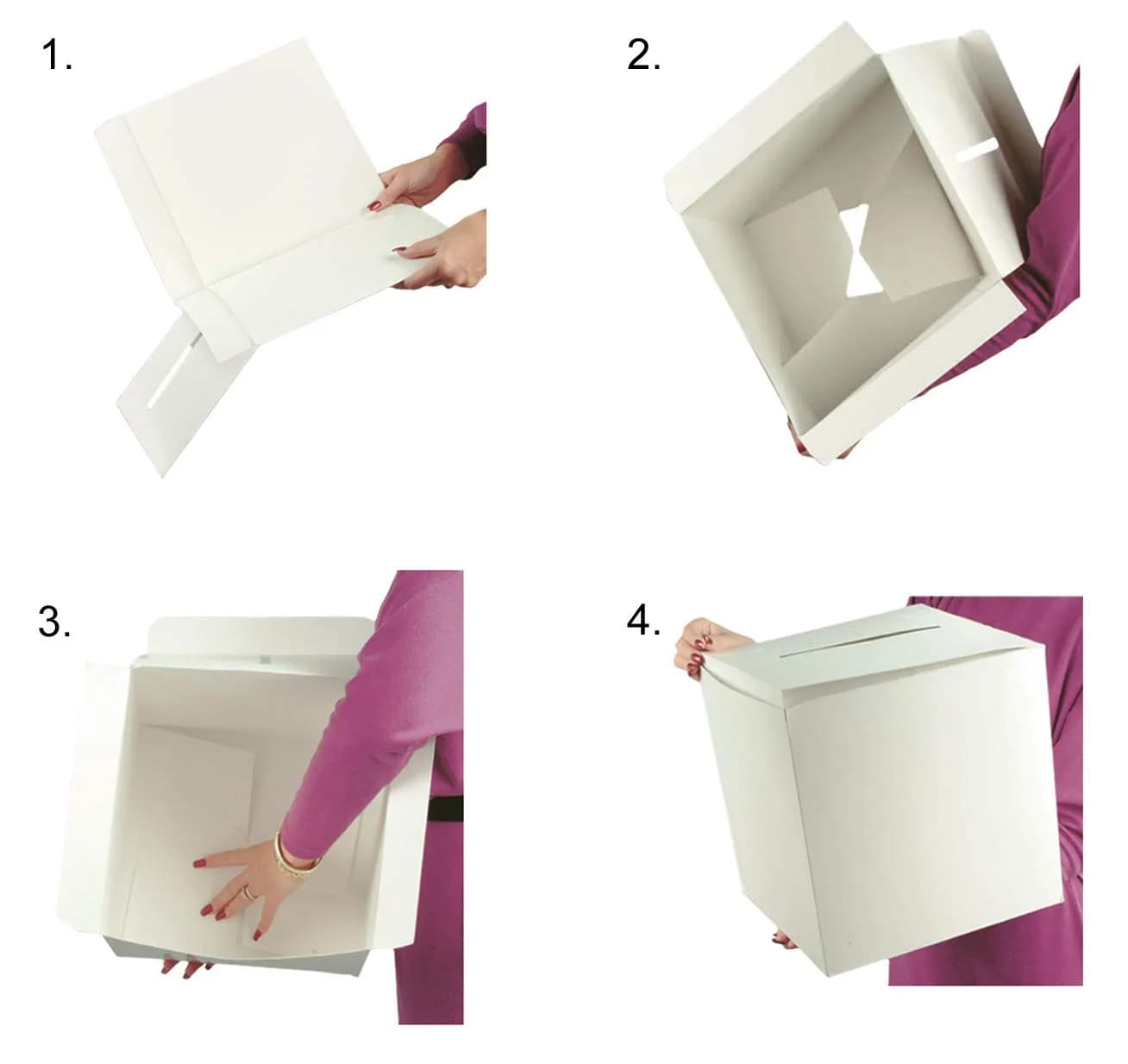 1.

2.

3.

4.