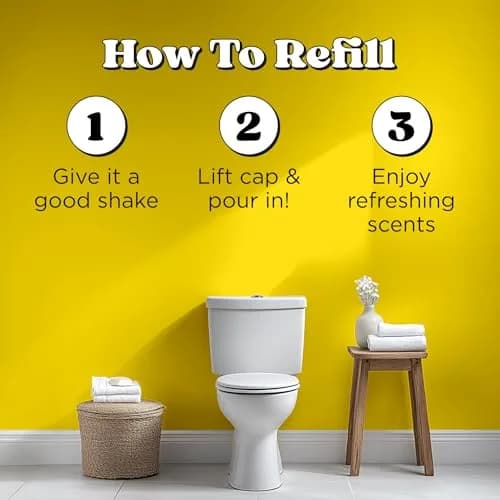 How To Refill

1
Give it a good shake

2
Lift cap & pour in!

3
Enjoy refreshing scents