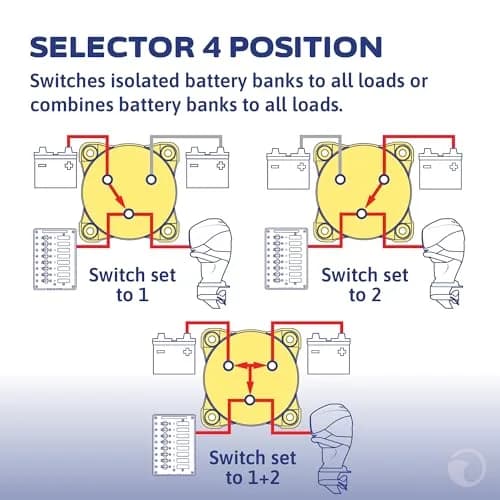 SELECTOR 4 POSITION

Switches isolated battery banks to all loads or combines battery banks to all loads.

Switch set to 1

Switch set to 2

Switch set to 1+2