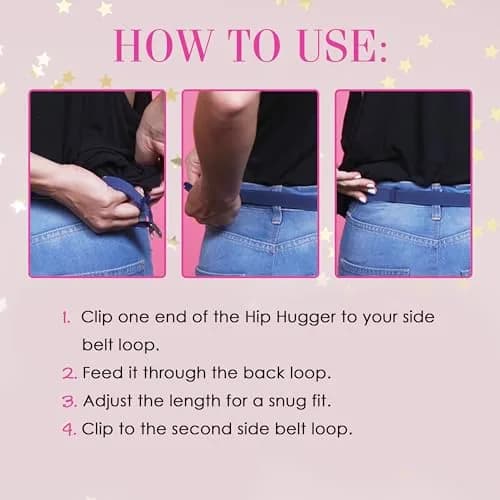 HOW TO USE:

1. Clip one end of the Hip Hugger to your side belt loop.
2. Feed it through the back loop.
3. Adjust the length for a snug fit.
4. Clip to the second side belt loop.