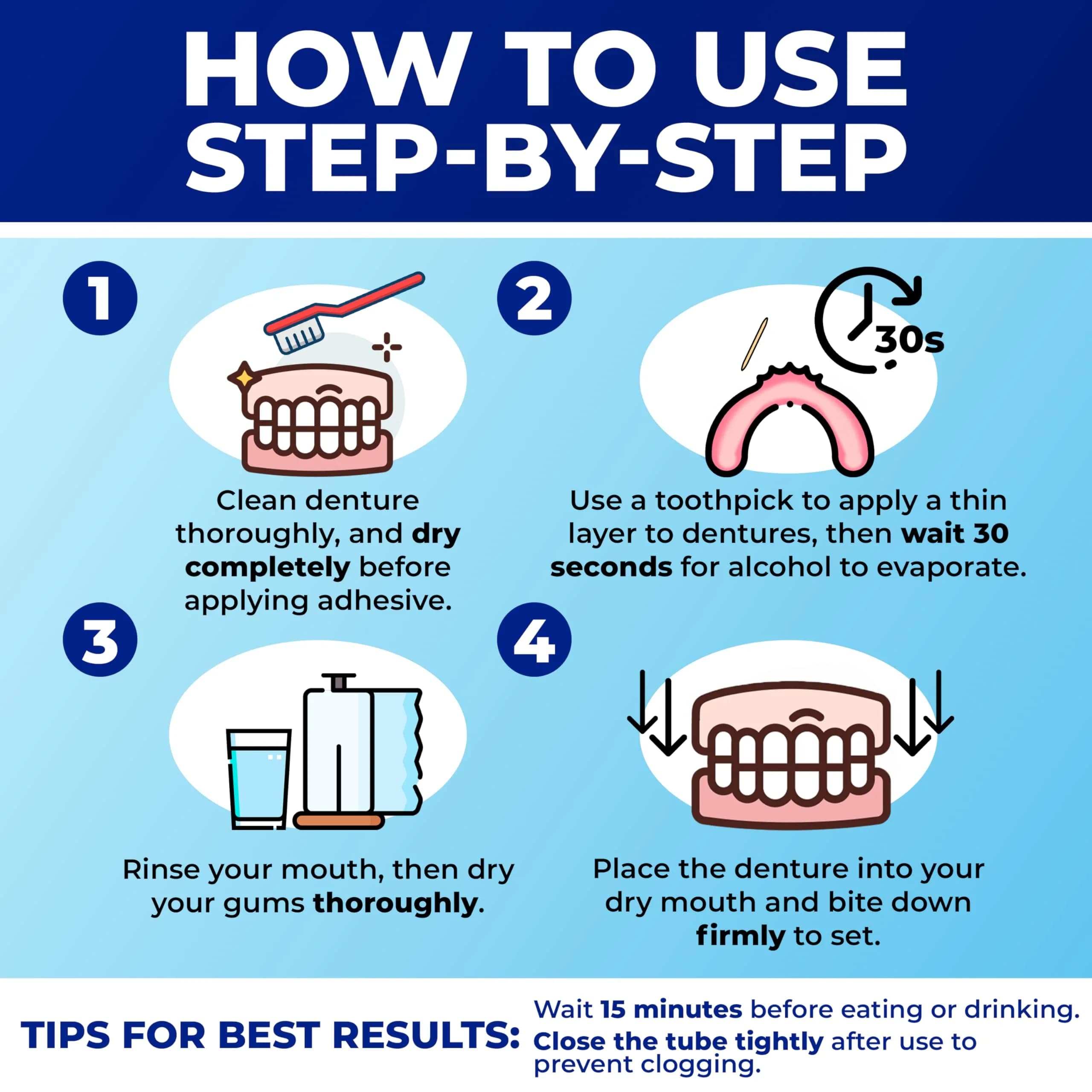 HOW TO USE STEP-BY-STEP

1

Clean denture thoroughly, and dry completely before applying adhesive.

2

30s

Use a toothpick to apply a thin layer to dentures, then wait 30 seconds for alcohol to evaporate.

3

Rinse your mouth, then dry your gums thoroughly.

4

Place the denture into your dry mouth and bite down firmly to set.

TIPS FOR BEST RESULTS:

Wait 15 minutes before eating or drinking.

Close the tube tightly after use to prevent clogging.