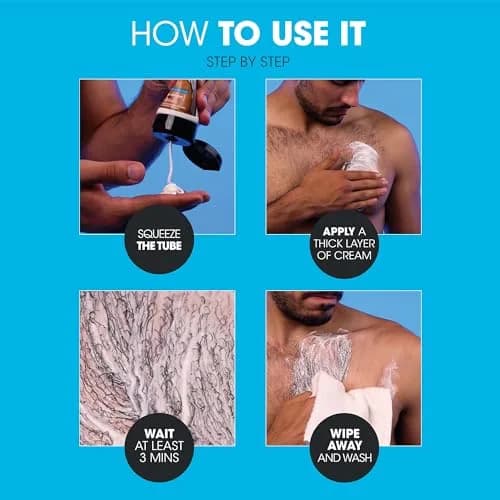 HOW TO USE IT

STEP BY STEP

SQUEEZE THE TUBE

APPLY A THICK LAYER OF CREAM

WAIT AT LEAST 3 MINS

WIPE AWAY AND WASH