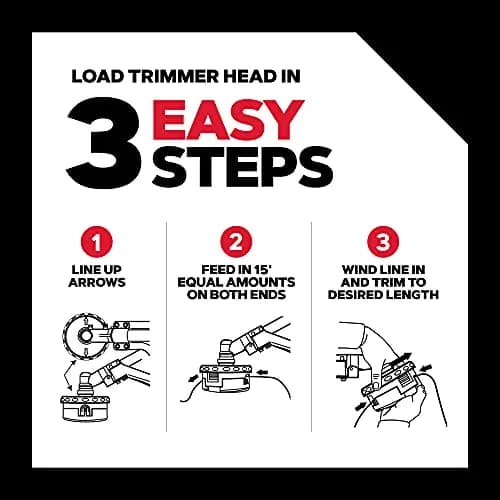 LOAD TRIMMER HEAD IN

3 EASY STEPS

1
LINE UP ARROWS

2
FEED IN 15' EQUAL AMOUNTS ON BOTH ENDS

3
WIND LINE IN AND TRIM TO DESIRED LENGTH