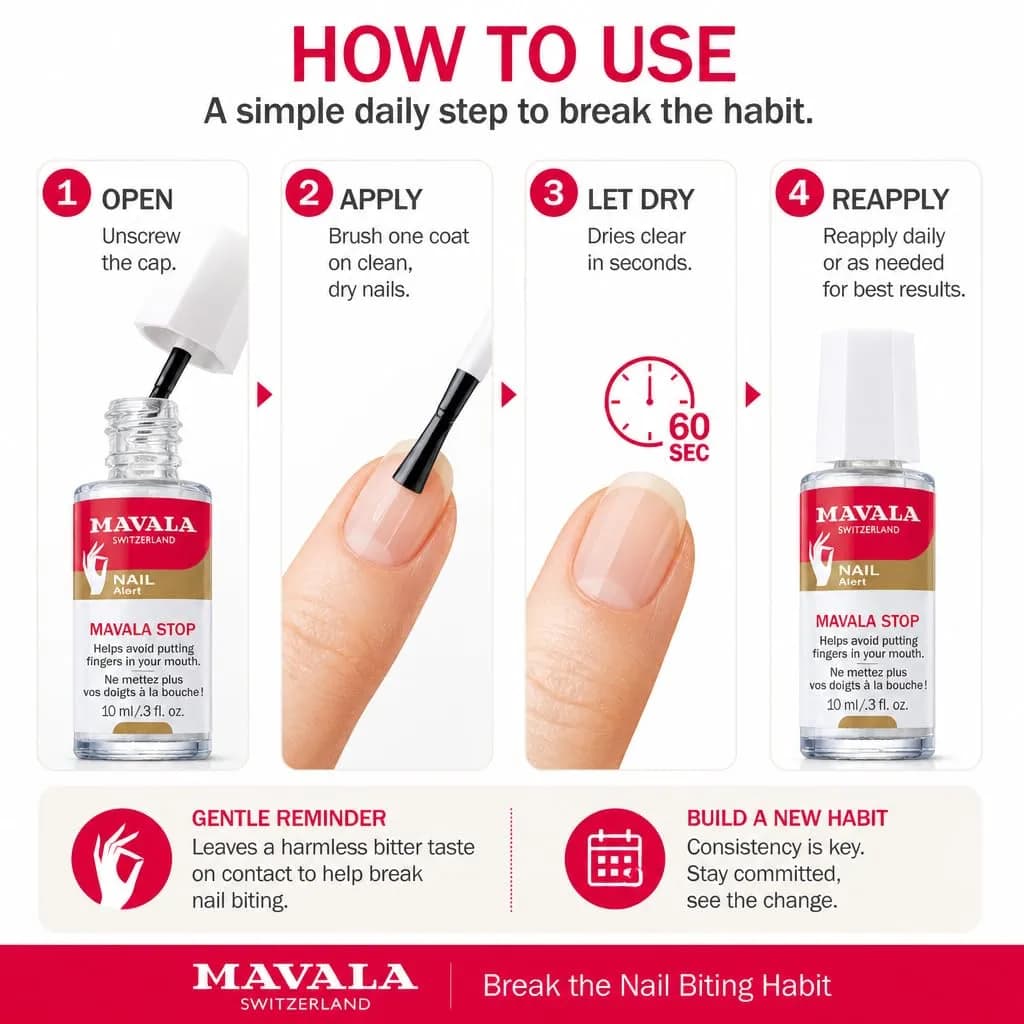 HOW TO USE
A simple daily step to break the habit.

1 OPEN
Unscrew the cap.

MAVALA
SWITZERLAND
NAIL
Alert
MAVALA STOP
Helps avoid putting fingers in your mouth.
Ne mettez plus vos doigts à la bouche!
10 ml/.3 fl. oz.

2 APPLY
Brush one coat on clean, dry nails.

3 LET DRY
Dries clear in seconds.
60 SEC

4 REAPPLY
Reapply daily or as needed for best results.

MAVALA
SWITZERLAND
NAIL
Alert
MAVALA STOP
Helps avoid putting fingers in your mouth.
Ne mettez plus vos doigts à la bouche!
10 ml/.3 fl. oz.

GENTLE REMINDER
Leaves a harmless bitter taste on contact to help break nail biting.

BUILD A NEW HABIT
Consistency is key. Stay committed, see the change.

MAVALA
SWITZERLAND
Break the Nail Biting Habit